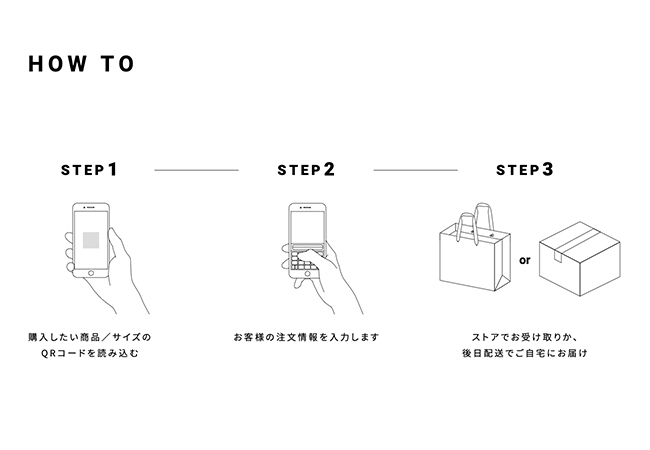 HOW TO

STEP 1

購入したい商品／サイズのQRコードを読み込む

STEP 2

お客様の注文情報を入力します

STEP 3

or

ストアでお受け取りか、後日配送でご自宅にお届け